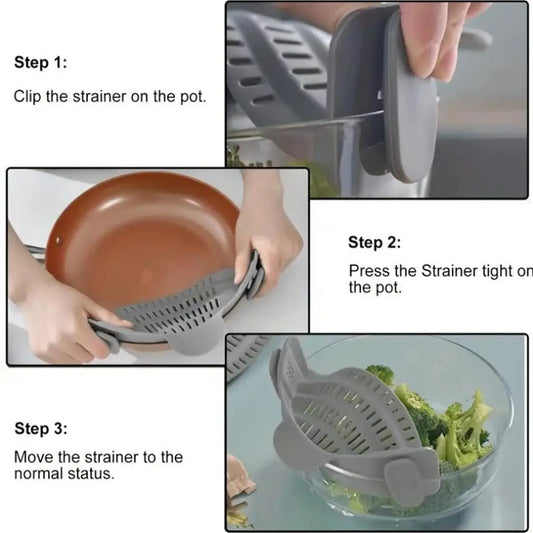 Step 1:

Clip the strainer on the pot.

Step 2:

Press the Strainer tight on the pot.

Step 3:

Move the strainer to the normal status.